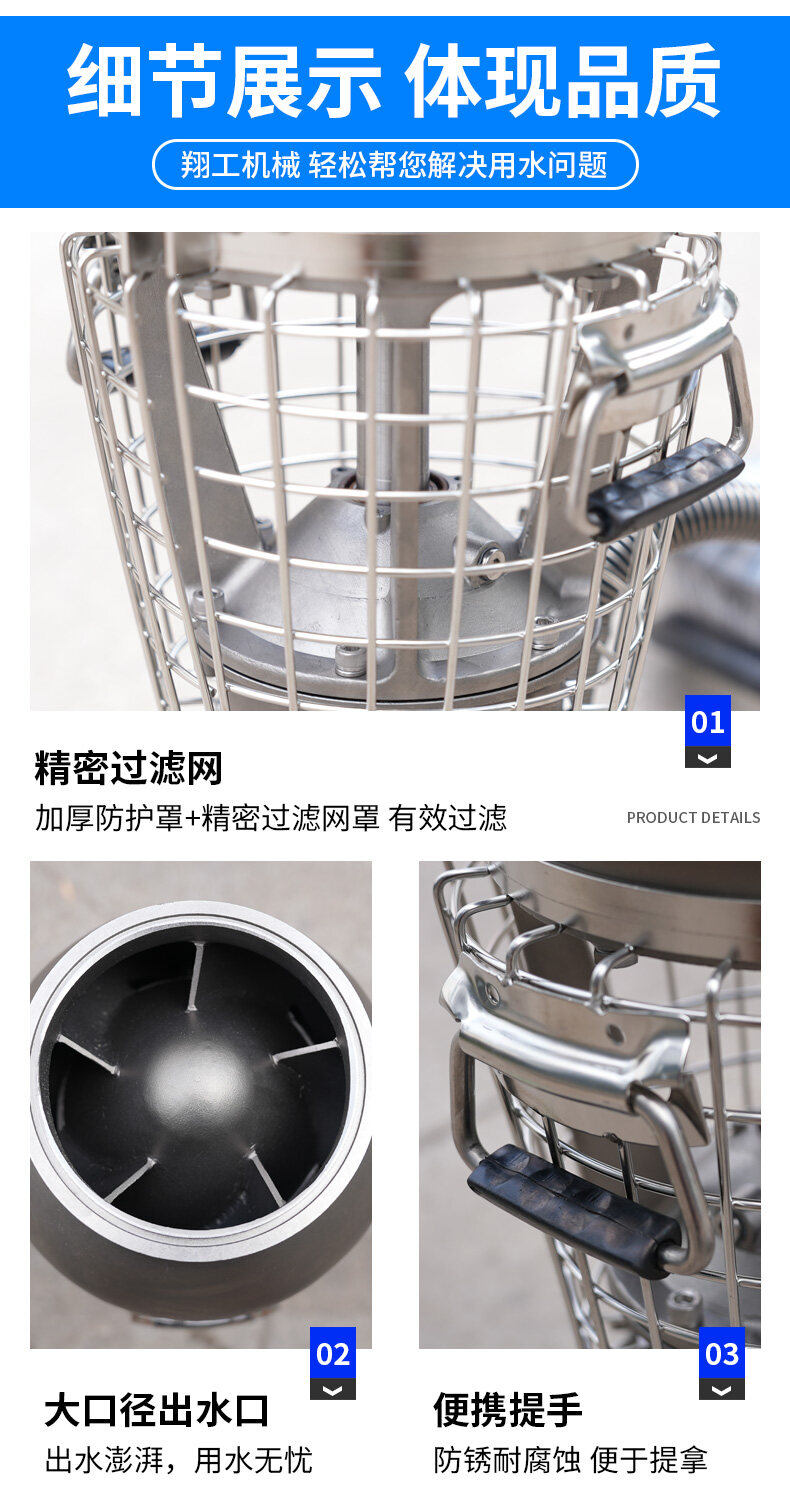 细节展示 体现品质

翔工机械 轻松帮您解决用水问题

01

精密过滤网

加厚防护罩+精密过滤网罩 有效过滤

PRODUCT DETAILS

02

大口径出水口

出水澎湃，用水无忧

03

便携提手

防锈耐腐蚀 便于提拿